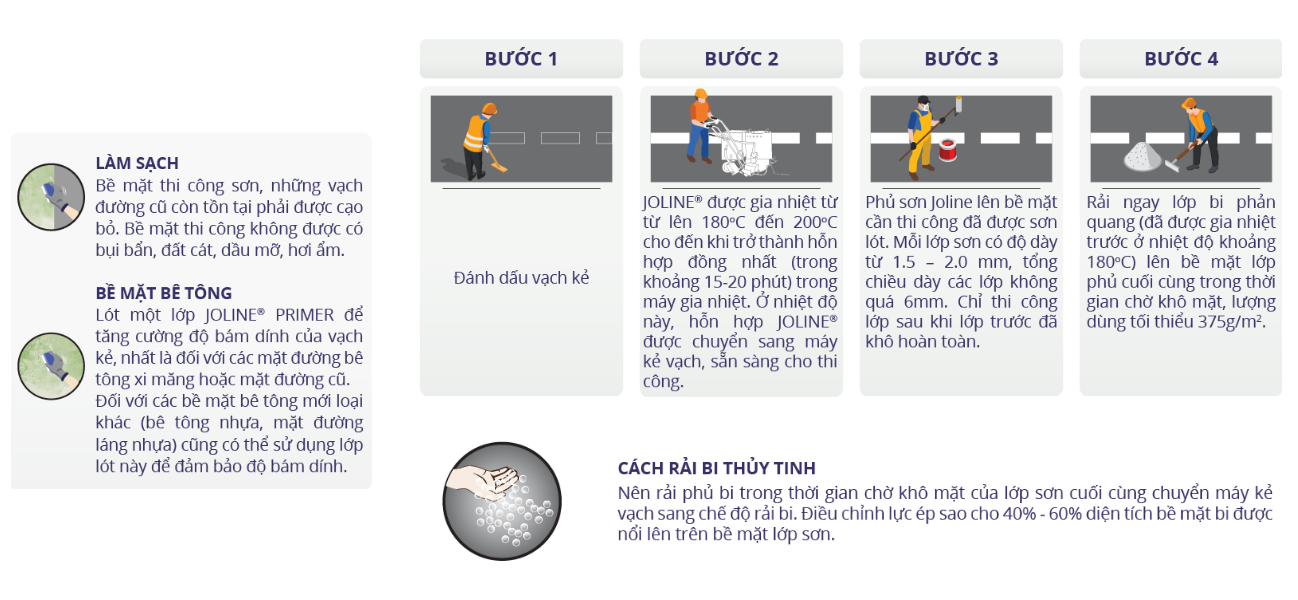 LÀM SẠCH
Bề mặt thi công sơn, những vạch đường cũ còn tồn tại phải được cạo bỏ. Bề mặt thi công không được có bụi bẩn, đất cát, dầu mỡ, hơi ẩm.

BỀ MẶT BÊ TÔNG
Lót một lớp JOLINE® PRIMER để tăng cường độ bám dính của vạch kẻ, nhất là đối với các mặt đường bê tông xi măng hoặc mặt đường cũ. Đối với các bề mặt bê tông mới loại khác (bê tông nhựa, mặt đường láng nhựa) cũng có thể sử dụng lớp lót này để đảm bảo độ bám dính.

BƯỚC 1

Đánh dấu vạch kẻ

BƯỚC 2

JOLINE® được gia nhiệt từ từ lên 180ºC đến 200ºC cho đến khi trở thành hỗn hợp đồng nhất (trong khoảng 15-20 phút) trong máy gia nhiệt. Ở nhiệt độ này, hỗn hợp JOLINE® được chuyển sang máy kẻ vạch, sẵn sàng cho thi công.

BƯỚC 3

Phủ sơn Joline lên bề mặt cần thi công đã được sơn lót. Mỗi lớp sơn có độ dày từ 1.5 – 2.0 mm, tổng chiều dày các lớp không quá 6mm. Chỉ thi công lớp sau khi lớp trước đã khô hoàn toàn.

BƯỚC 4

Rải ngay lớp bi phản quang (đã được gia nhiệt trước ở nhiệt độ khoảng 180ºC) lên bề mặt lớp phủ cuối cùng trong thời gian chờ khô mặt, lượng dùng tối thiểu 375g/m².

CÁCH RẢI BI THỦY TINH
Nên rải phủ bi trong thời gian chờ khô mặt của lớp sơn cuối cùng chuyển máy kẻ vạch sang chế độ rải bi. Điều chỉnh lực ép sao cho 40% - 60% diện tích bề mặt bi được nổi lên trên bề mặt lớp sơn.