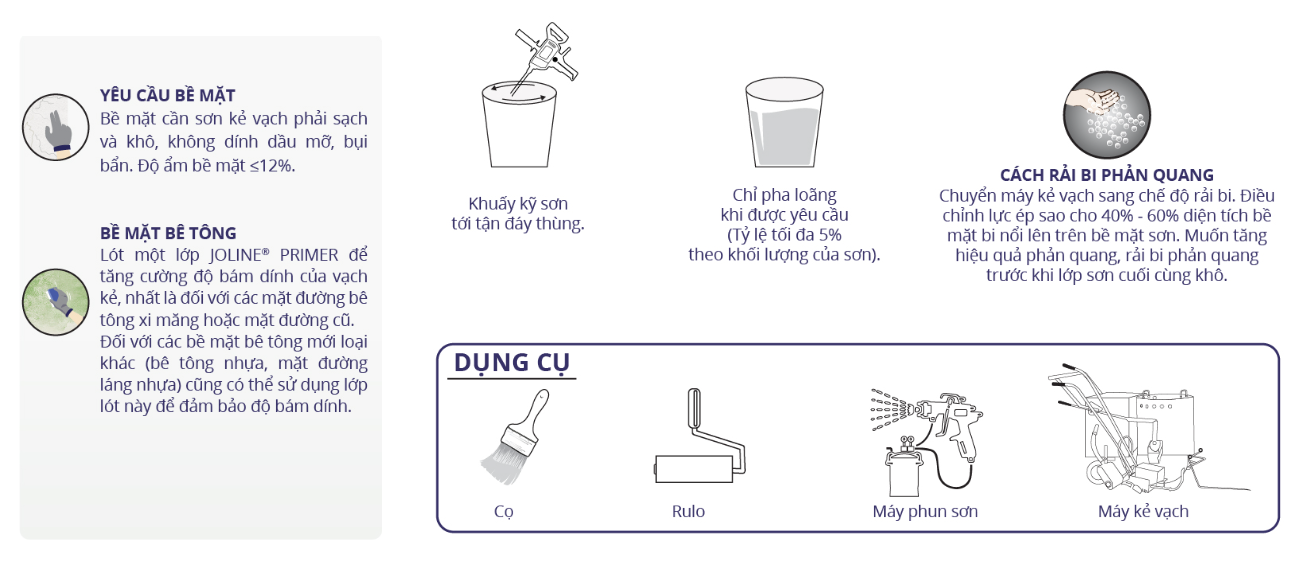 YÊU CẦU BỀ MẶT
Bề mặt cần sơn kẻ vạch phải sạch và khô, không dính dầu mỡ, bụi bẩn. Độ ẩm bề mặt ≤12%.

BỀ MẶT BÊ TÔNG
Lót một lớp JOLINE® PRIMER để tăng cường độ bám dính của vạch kẻ, nhất là đối với các mặt đường bê tông xi măng hoặc mặt đường cũ. Đối với các bề mặt bê tông mới loại khác (bê tông nhựa, mặt đường láng nhựa) cũng có thể sử dụng lớp lót này để đảm bảo độ bám dính.

Khuấy kỹ sơn
tới tận đáy thùng.

Chỉ pha loãng
khi được yêu cầu
(Tỷ lệ tối đa 5%
theo khối lượng của sơn).

CÁCH RẢI BI PHẢN QUANG
Chuyển máy kẻ vạch sang chế độ rải bi. Điều chỉnh lực ép sao cho 40% - 60% diện tích bề mặt bi nổi lên trên bề mặt sơn. Muốn tăng hiệu quả phản quang, rải bi phản quang trước khi lớp sơn cuối cùng khô.

DỤNG CỤ

Cọ

Rulo

Máy phun sơn

Máy kẻ vạch