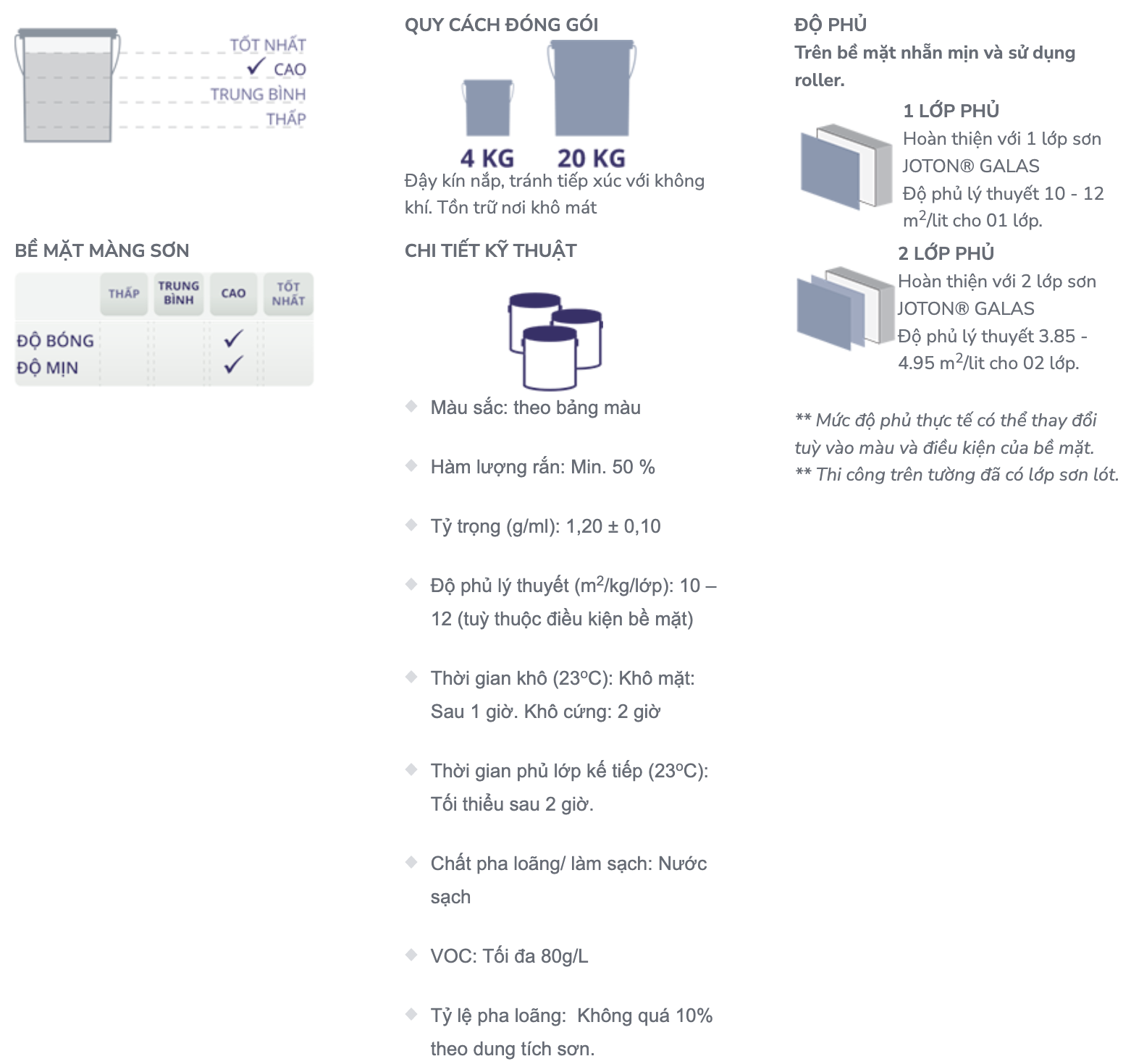 TỐT NHẤT
✓ CAO
TRUNG BÌNH
THẤP

BỀ MẶT MÀNG SƠN

| | THẤP | TRUNG BÌNH | CAO | TỐT NHẤT |
|---|---|---|---|---|
| ĐỘ BÓNG | | | ✓ | |
| ĐỘ MỊN | | | ✓ | |

QUY CÁCH ĐÓNG GÓI

4 KG 20 KG

Đậy kín nắp, tránh tiếp xúc với không khí. Tồn trữ nơi khô mát

CHI TIẾT KỸ THUẬT

Màu sắc: theo bảng màu

Hàm lượng rắn: Min. 50 %

Tỷ trọng (g/ml): 1,20 ± 0,10

Độ phủ lý thuyết ($m^2$/kg/lớp): 10 – 12 (tuỳ thuộc điều kiện bề mặt)

Thời gian khô (23ºC): Khô mặt: Sau 1 giờ. Khô cứng: 2 giờ

Thời gian phủ lớp kế tiếp (23ºC): Tối thiểu sau 2 giờ.

Chất pha loãng/ làm sạch: Nước sạch

VOC: Tối đa 80g/L

Tỷ lệ pha loãng: Không quá 10% theo dung tích sơn.

ĐỘ PHỦ
Trên bề mặt nhẵn mịn và sử dụng roller.

1 LỚP PHỦ
Hoàn thiện với 1 lớp sơn JOTON® GALAS
Độ phủ lý thuyết 10 - 12 $m^2$/lit cho 01 lớp.

2 LỚP PHỦ
Hoàn thiện với 2 lớp sơn JOTON® GALAS
Độ phủ lý thuyết 3.85 - 4.95 $m^2$/lit cho 02 lớp.

** Mức độ phủ thực tế có thể thay đổi tuỳ vào màu và điều kiện của bề mặt.
** Thi công trên tường đã có lớp sơn lót.